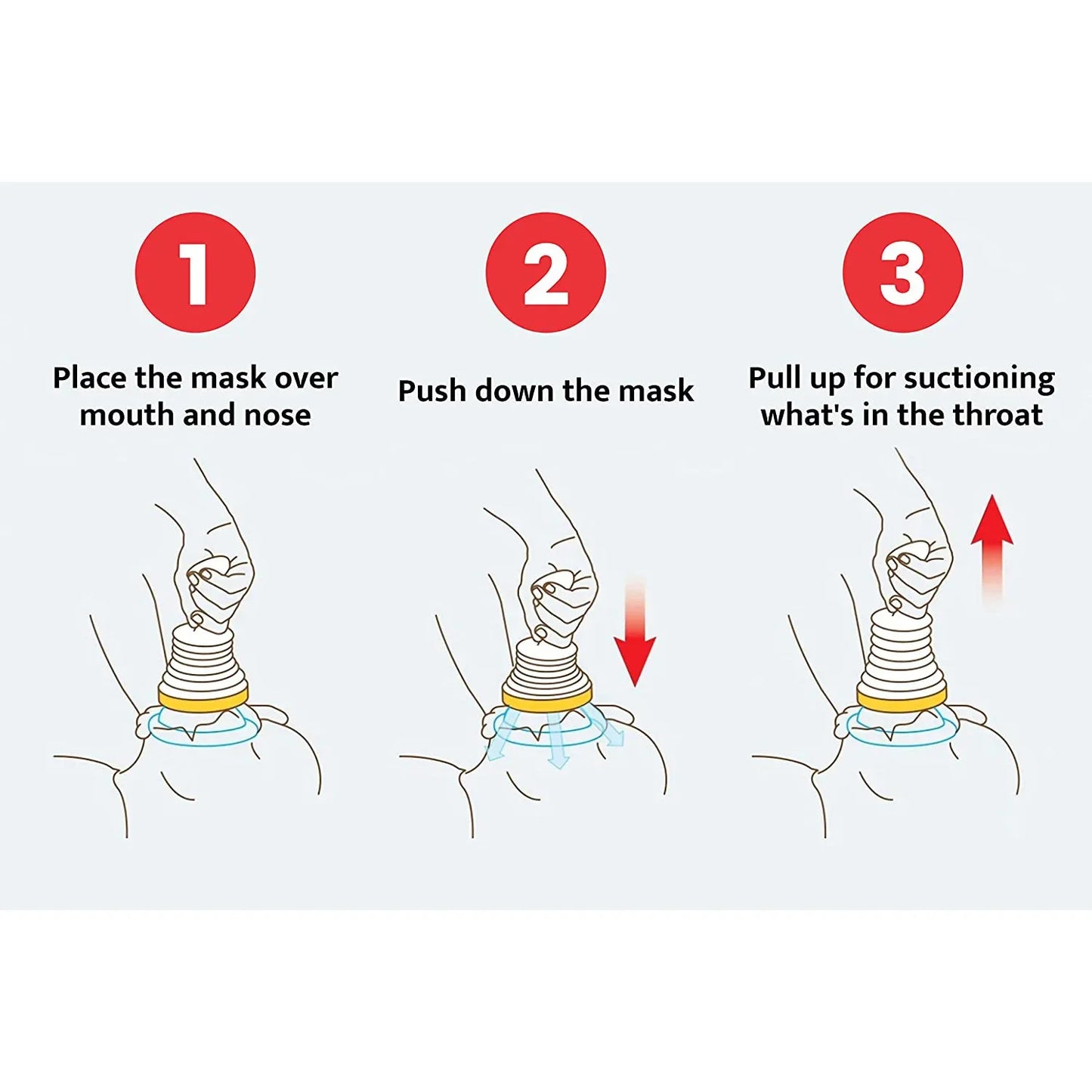 1

Place the mask over mouth and nose

2

Push down the mask

3

Pull up for suctioning what's in the throat